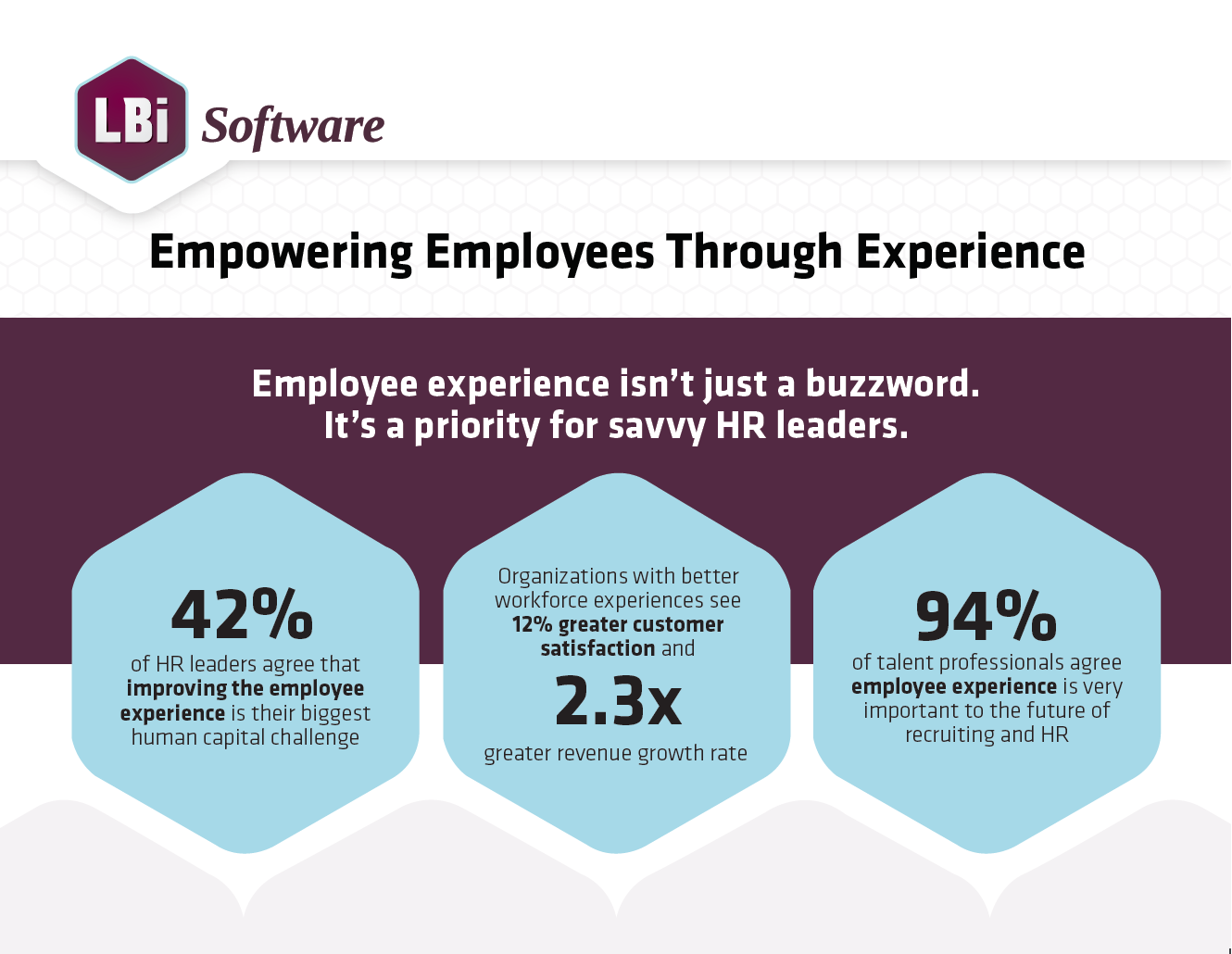 LBi Software

Empowering Employees Through Experience

Employee experience isn't just a buzzword. It's a priority for savvy HR leaders.

42%
of HR leaders agree that improving the employee experience is their biggest human capital challenge

Organizations with better workforce experiences see 12% greater customer satisfaction and
2.3x
greater revenue growth rate

94%
of talent professionals agree employee experience is very important to the future of recruiting and HR